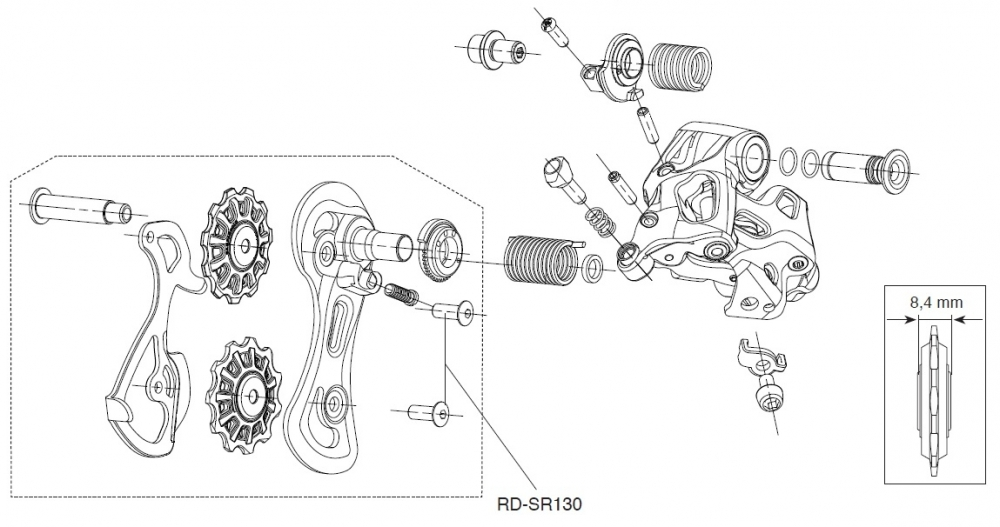 8,4 mm

RD-SR130