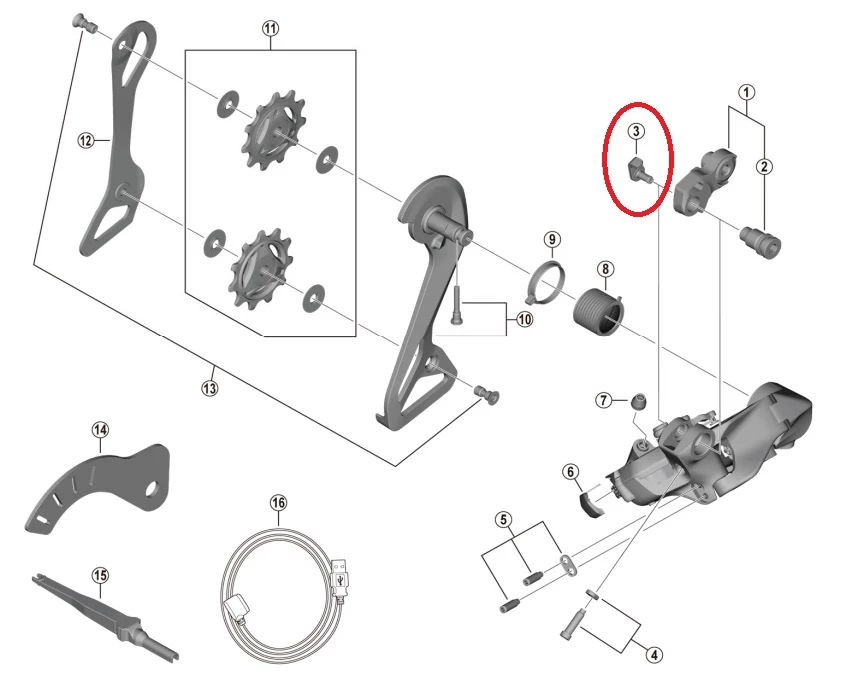 11
12
1
3
2
9
8
10
13
7
14
6
16
5
15
4